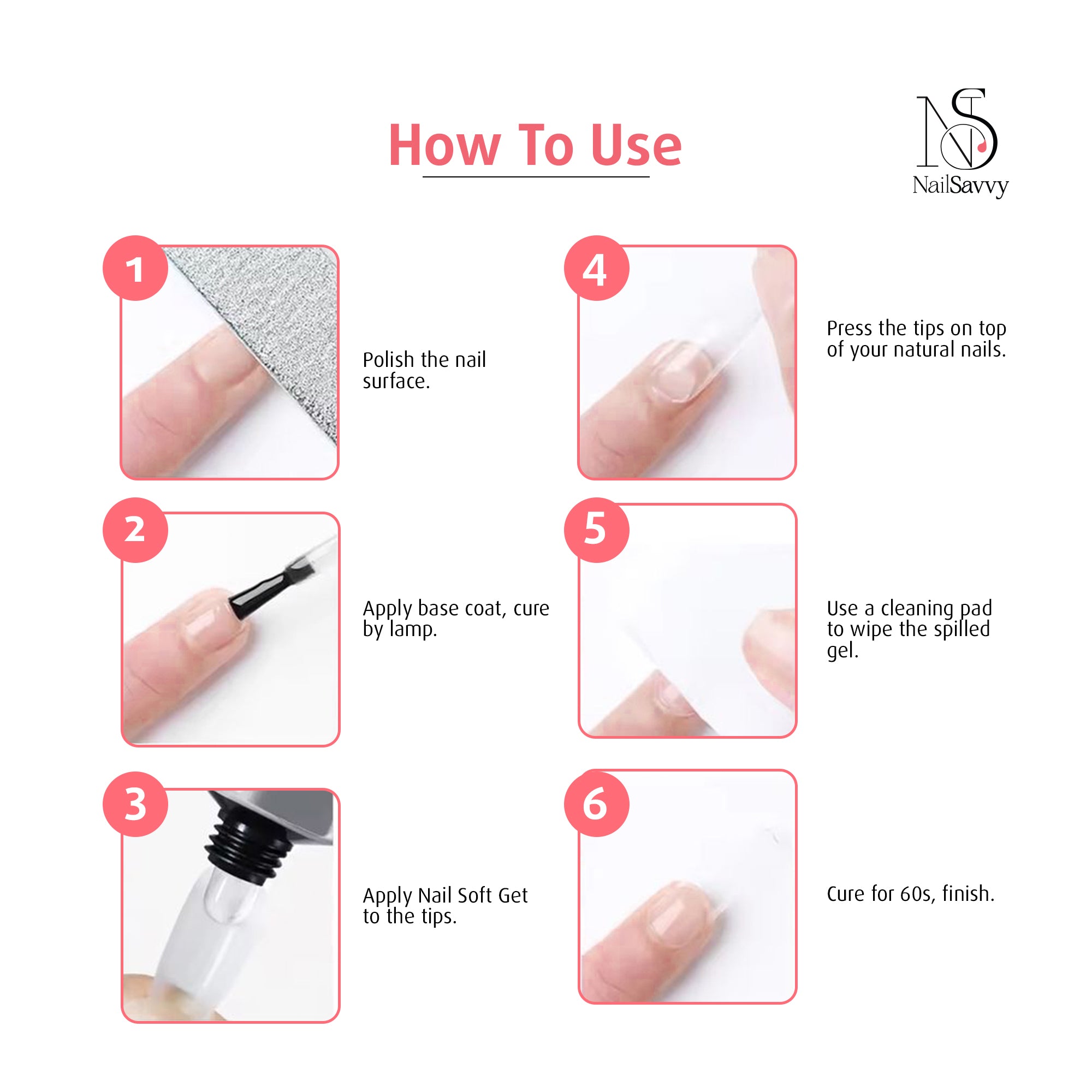 How To Use

NS
NailSavvy

1
Polish the nail surface.

2
Apply base coat, cure by lamp.

3
Apply Nail Soft Get to the tips.

4
Press the tips on top of your natural nails.

5
Use a cleaning pad to wipe the spilled gel.

6
Cure for 60s, finish.