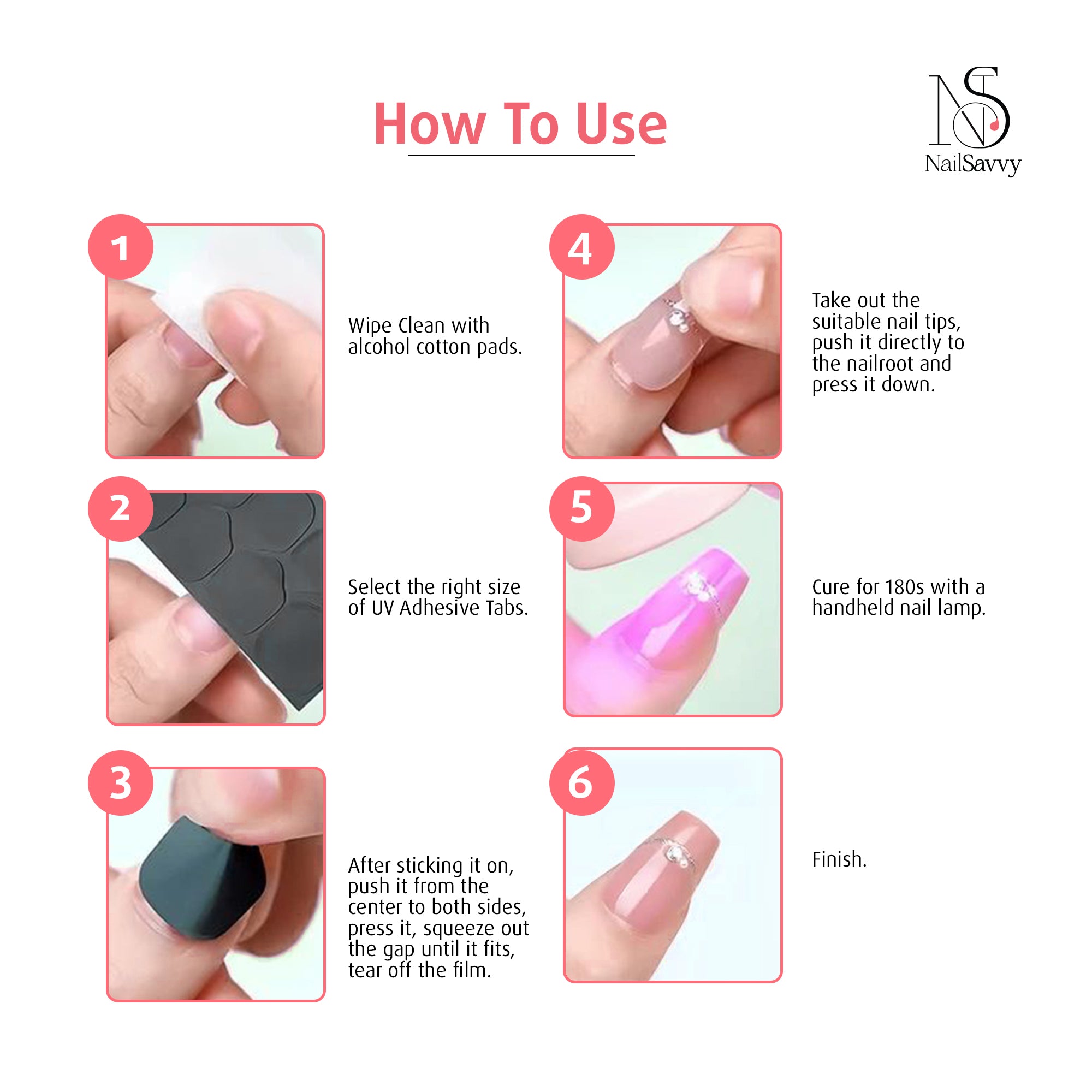 How To Use

NS
NailSavvy

1

Wipe Clean with alcohol cotton pads.

2

Select the right size of UV Adhesive Tabs.

3

After sticking it on, push it from the center to both sides, press it, squeeze out the gap until it fits, tear off the film.

4

Take out the suitable nail tips, push it directly to the nailroot and press it down.

5

Cure for 180s with a handheld nail lamp.

6

Finish.